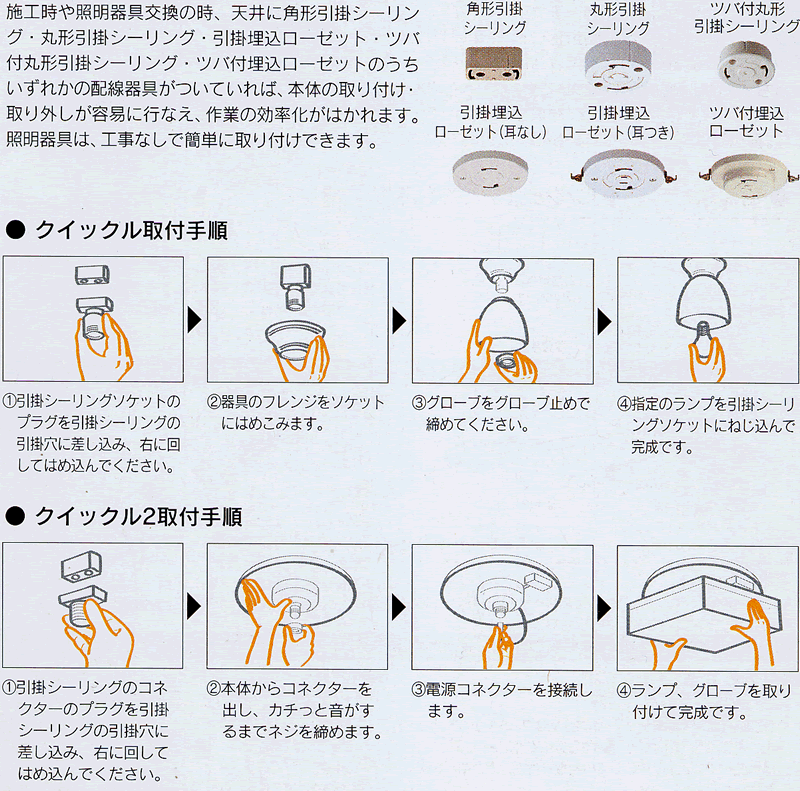 施工時や照明器具交換の時、天井に角形引掛シーリング・丸形引掛シーリング・引掛埋込ローゼット・ツバ付丸形引掛シーリング・ツバ付埋込ローゼットのうちいずれかの配線器具がついていれば、本体の取り付け・取り外しが容易に行なえ、作業の効率化がはかれます。照明器具は、工事なしで簡単に取り付けできます。

角形引掛シーリング

丸形引掛シーリング

ツバ付丸形引掛シーリング

引掛埋込ローゼット(耳なし)

引掛埋込ローゼット(耳つき)

ツバ付埋込ローゼット

● クイックル取付手順

①引掛シーリングソケットのプラグを引掛シーリングの引掛穴に差し込み、右に回してはめ込んでください。

②器具のフレンジをソケットにはめこみます。

③グローブをグローブ止めで締めてください。

④指定のランプを引掛シーリングソケットにねじ込んで完成です。

● クイックル2取付手順

①引掛シーリングのコネクターのプラグを引掛シーリングの引掛穴に差し込み、右に回してはめ込んでください。

②本体からコネクターを出し、カチっと音がするまでネジを締めます。

③電源コネクターを接続します。

④ランプ、グローブを取り付けて完成です。